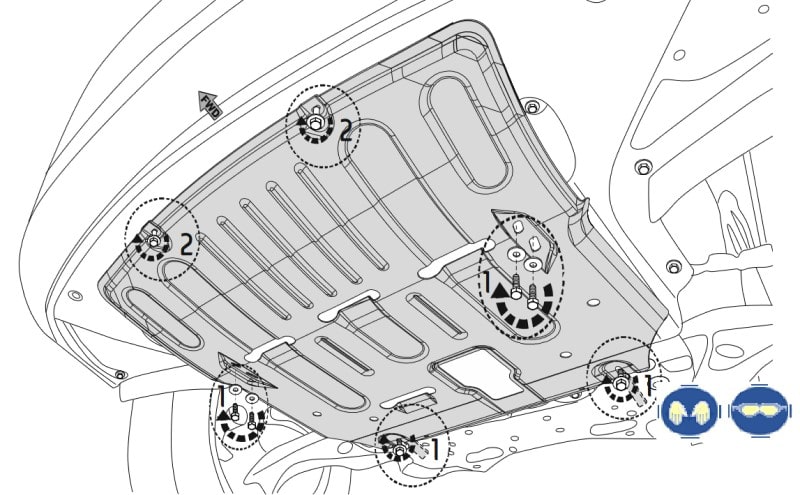 FWD
2
2
1
1
1
1